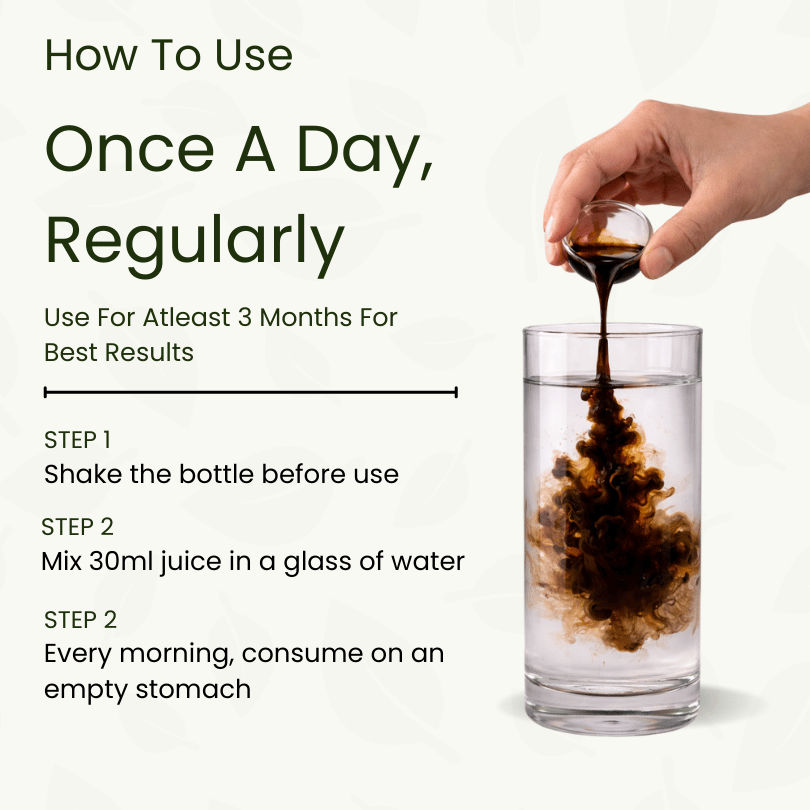 How To Use

Once A Day, Regularly

Use For Atleast 3 Months For Best Results

STEP 1
Shake the bottle before use

STEP 2
Mix 30ml juice in a glass of water

STEP 2
Every morning, consume on an empty stomach